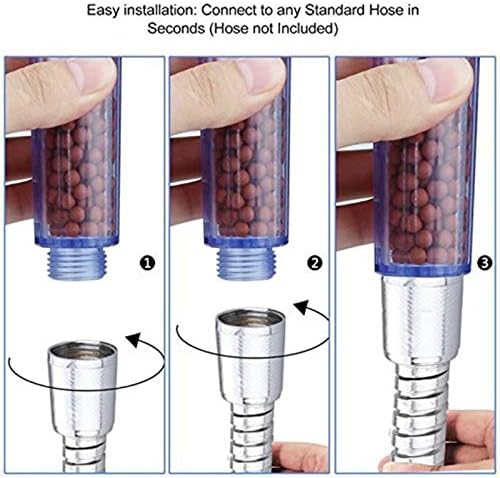 Easy installation: Connect to any Standard Hose in Seconds (Hose not Included)

1

2

3